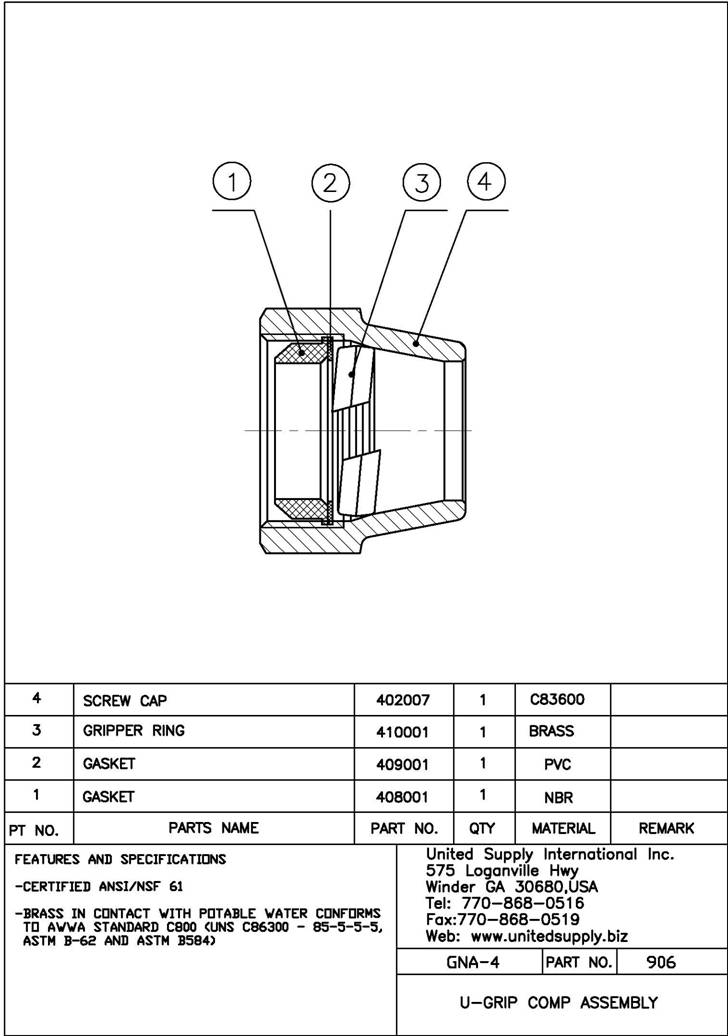 1 2 3 4

| 4 | SCREW CAP | 402007 | 1 | C83600 | |
|---|---|---|---|---|---|
| 3 | GRIPPER RING | 410001 | 1 | BRASS | |
| 2 | GASKET | 409001 | 1 | PVC | |
| 1 | GASKET | 408001 | 1 | NBR | |
| PT NO. | PARTS NAME | PART NO. | QTY | MATERIAL | REMARK |

FEATURES AND SPECIFICATIONS

-CERTIFIED ANSI/NSF 61

-BRASS IN CONTACT WITH POTABLE WATER CONFORMS TO AWWA STANDARD C800 (UNS C86300 - 85-5-5-5, ASTM B-62 AND ASTM B584)

United Supply International Inc.
575 Loganville Hwy
Winder GA 30680,USA
Tel: 770-868-0516
Fax:770-868-0519
Web: www.unitedsupply.biz

| GNA-4 | PART NO. | 906 |
|---|---|---|

U-GRIP COMP ASSEMBLY