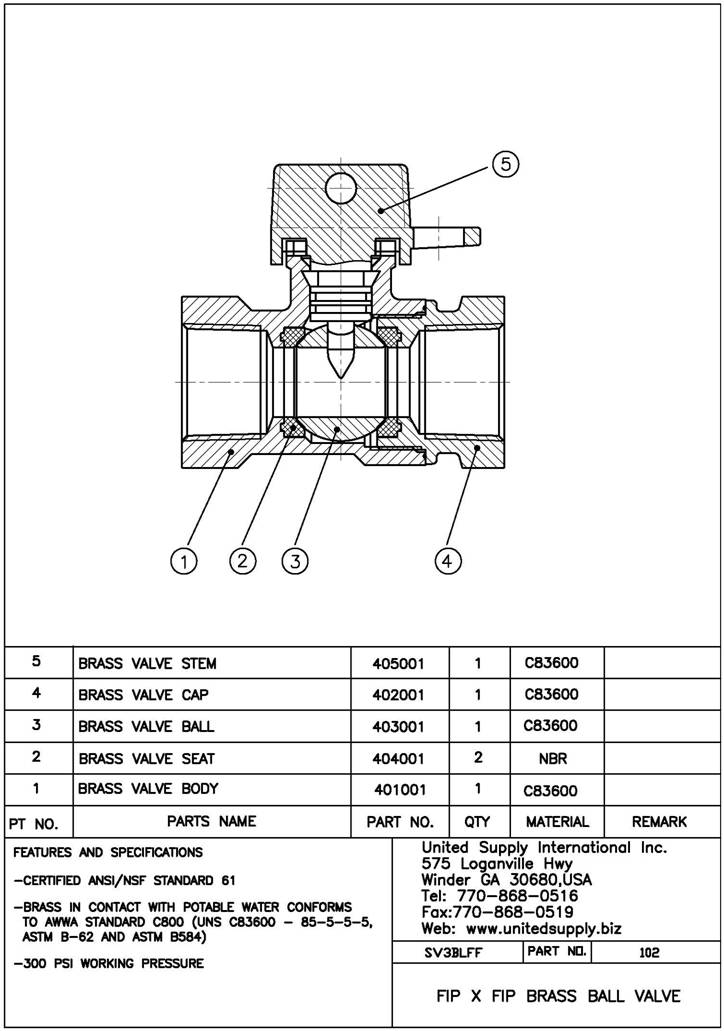 5

1 2 3 4

| 5 | BRASS VALVE STEM | 405001 | 1 | C83600 | |
|---|---|---|---|---|---|
| 4 | BRASS VALVE CAP | 402001 | 1 | C83600 | |
| 3 | BRASS VALVE BALL | 403001 | 1 | C83600 | |
| 2 | BRASS VALVE SEAT | 404001 | 2 | NBR | |
| 1 | BRASS VALVE BODY | 401001 | 1 | C83600 | |
| PT NO. | PARTS NAME | PART NO. | QTY | MATERIAL | REMARK |

FEATURES AND SPECIFICATIONS

-CERTIFIED ANSI/NSF STANDARD 61

-BRASS IN CONTACT WITH POTABLE WATER CONFORMS TO AWWA STANDARD C800 (UNS C83600 - 85-5-5-5, ASTM B-62 AND ASTM B584)

-300 PSI WORKING PRESSURE

United Supply International Inc.
575 Loganville Hwy
Winder GA 30680,USA
Tel: 770-868-0516
Fax:770-868-0519
Web: www.unitedsupply.biz

SV3BLFF | PART NO. | 102

FIP X FIP BRASS BALL VALVE